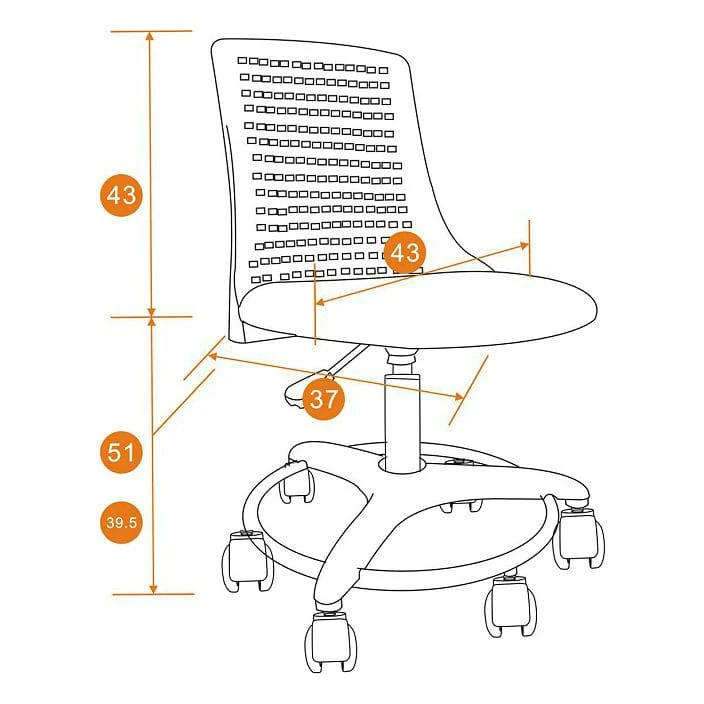 43
43
37
51
39.5